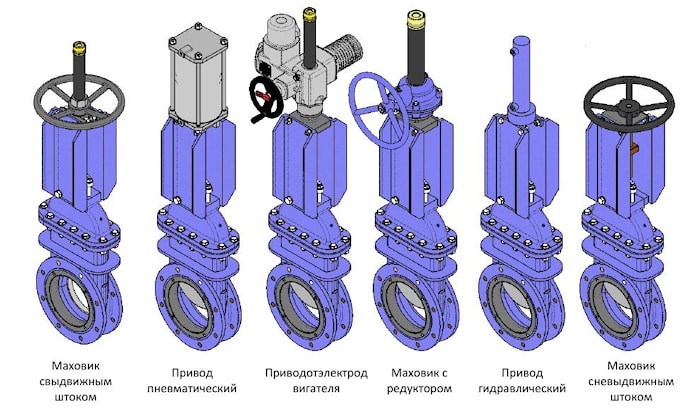 Маховик свыдвижным штоком

Привод пневматический

Приводотэлектрод вигателя

Маховик с редуктором

Привод гидравлический

Маховик сневыдвижным штоком